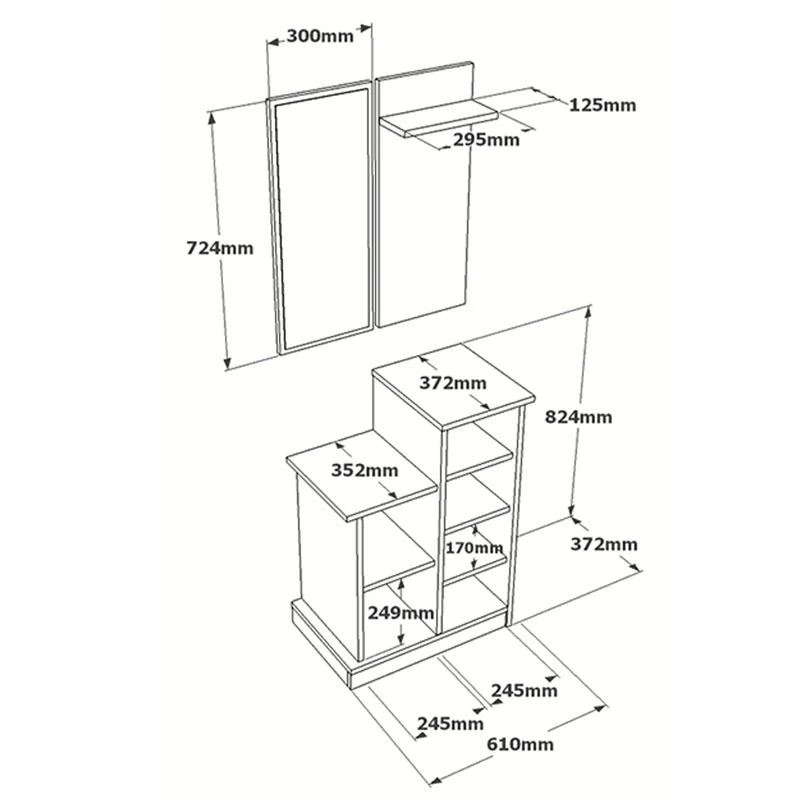 300mm
125mm
295mm
724mm
372mm
824mm
352mm
372mm
170mm
249mm
245mm
245mm
610mm